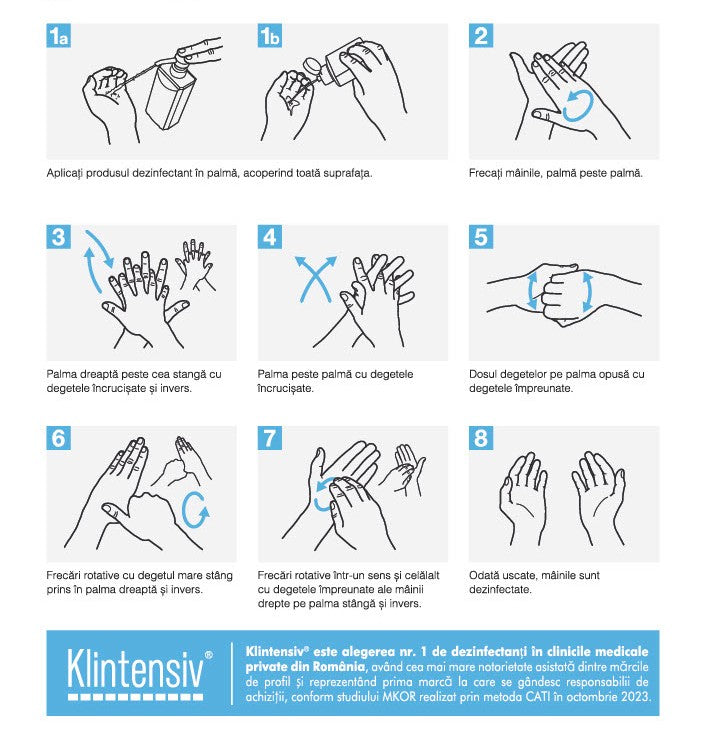 1a

1b

Aplicați produsul dezinfectant în palmă, acoperind toată suprafața.

2

Frecați mâinile, palmă peste palmă.

3

Palma dreaptă peste cea stangă cu degetele încrucișate și invers.

4

Palma peste palmă cu degetele încrucișate.

5

Dosul degetelor pe palma opusă cu degetele împreunate.

6

Frecări rotative cu degetul mare stâng prins în palma dreaptă și invers.

7

Frecări rotative într-un sens și celălalt cu degetele împreunate ale mâinii drepte pe palma stângă și invers.

8

Odată uscate, mâinile sunt dezinfectate.

Klintensiv®

Klintensiv® este alegerea nr. 1 de dezinfectanți în clinicile medicale private din România, având cea mai mare notorietate asistată dintre mărcile de profil și reprezentând prima marcă la care se gândesc responsabilii de achiziții, conform studiului MKOR realizat prin metoda CATI în octombrie 2023.